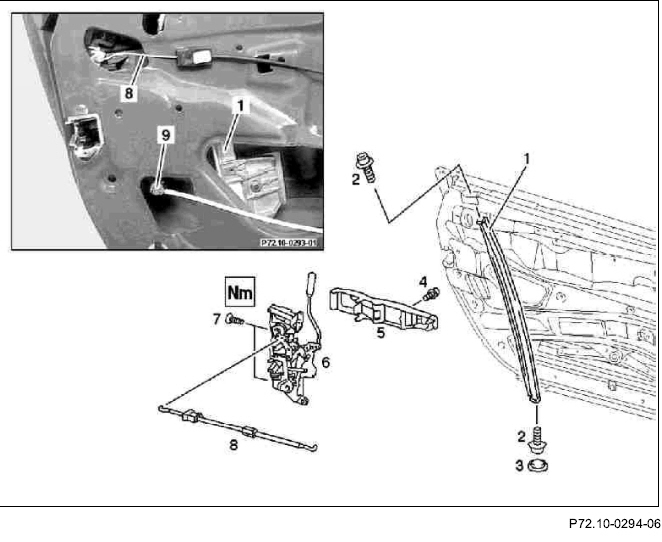 8
1
9
P72.10-0293-01
2
1
Nm
4
7
5
6
8
2
3
P72.10-0294-06